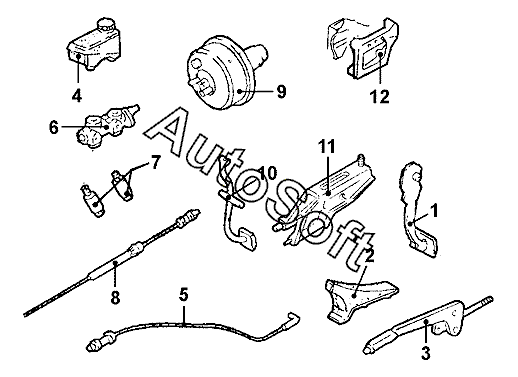 4
9
12
6
AutoSoft
11
7
10
1
2
8
5
3