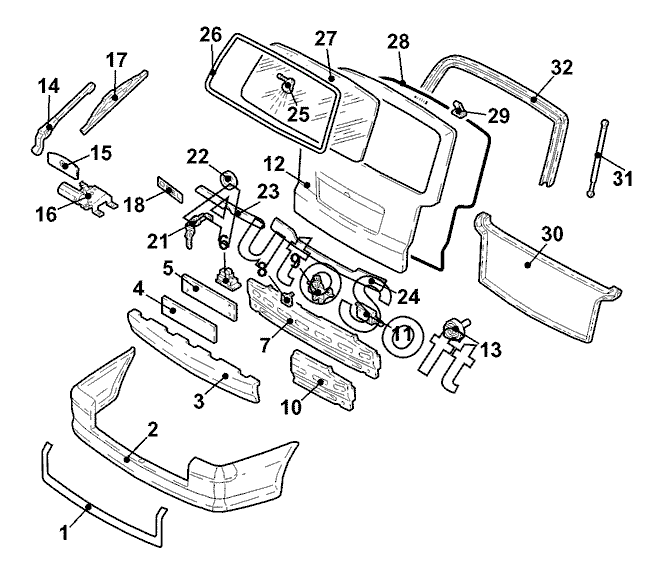 26
27
28
32
14
17
25
29
15
22
12
31
16
18
23
21
6
30
5
8
9
24
4
7
11
13
3
10
2
1
AutoSoft