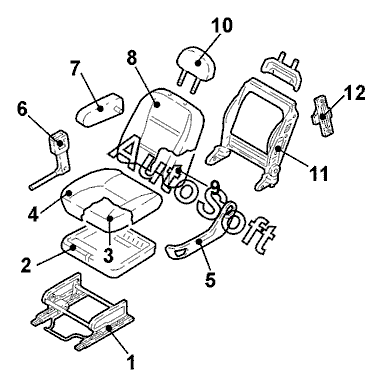 10
8
7
12
6
AutoSoft
11
9
4
3
2
5
1