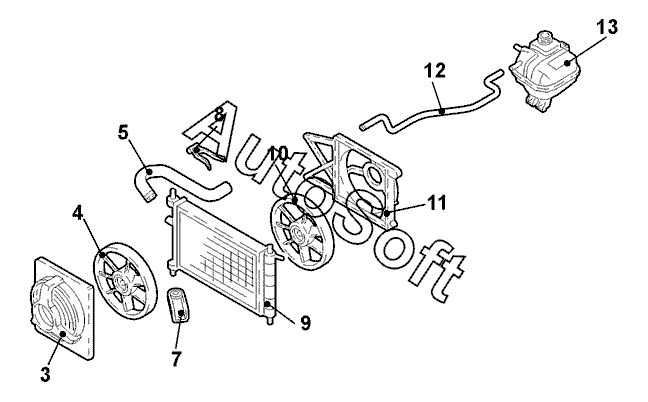 13
12
8
5
10
11
4
9
7
3
AutoSoft