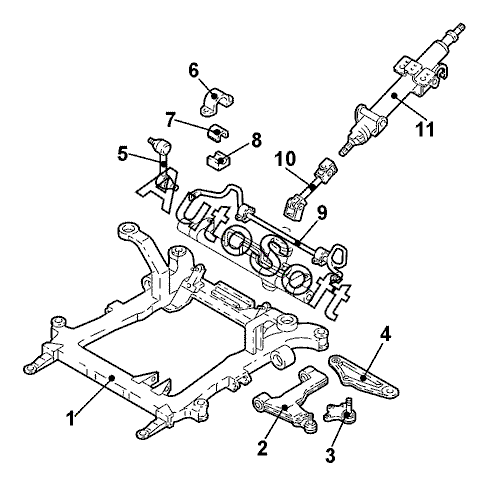 6
7
8
5
10
11
9
AutoSoft
4
1
2
3