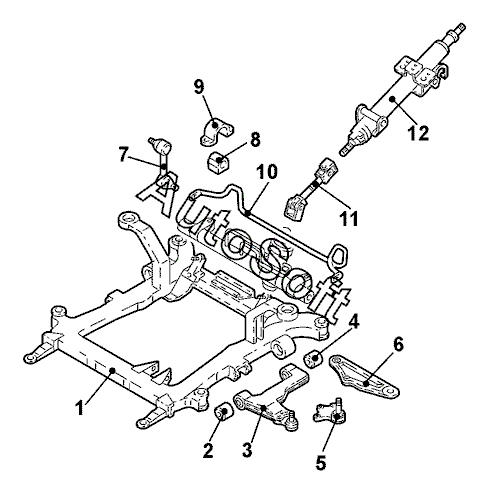 9
8
7
10
12
11
AutoSoft
4
6
1
2
3
5