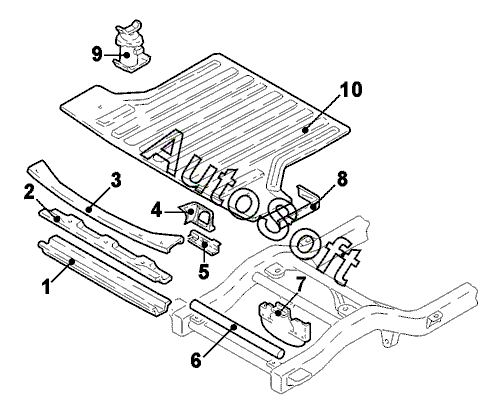 9

10

AutoSoft

3

2

4

8

5

1

7

6