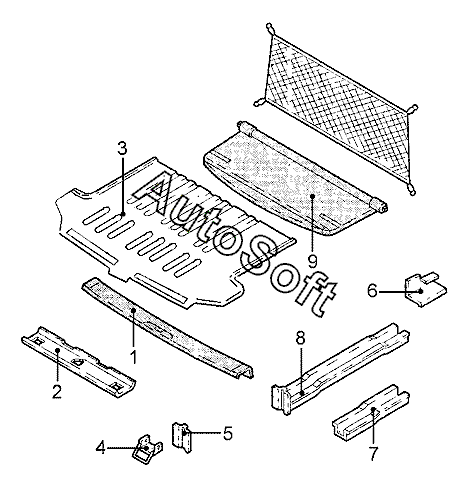 3
AutoSoft
9
6
1
8
2
5
4
7