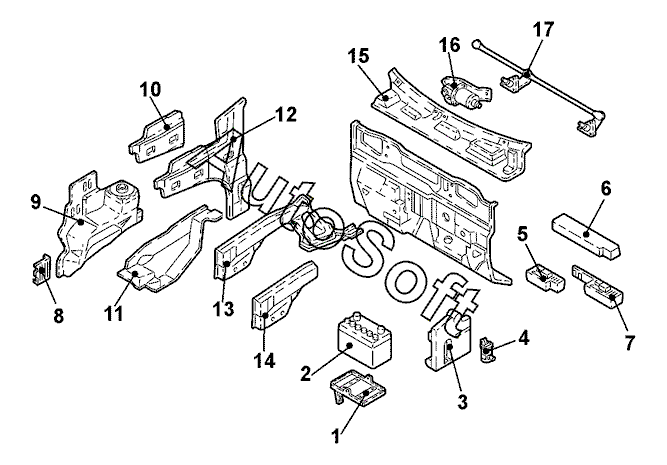 17
16
15
10
12
9
6
5
8
11
13
7
14
4
2
3
1
AutoSoft