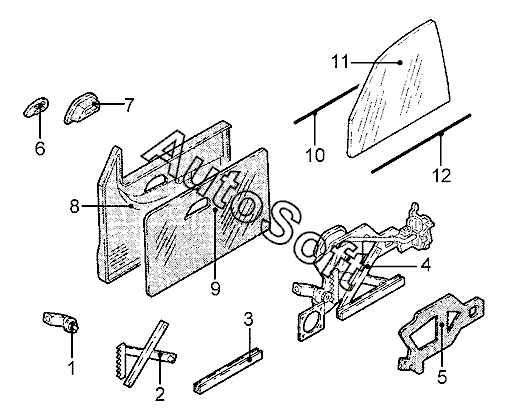 11
7
6
10
12
AutoSoft
8
9
4
3
1
2
5