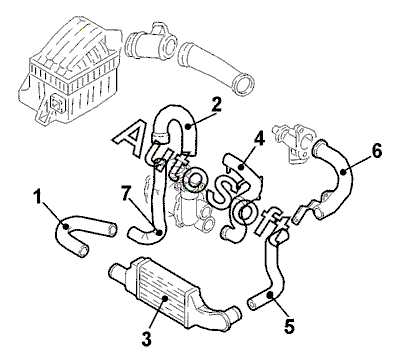 2
4
6
AutoSoft
1
7
3
5