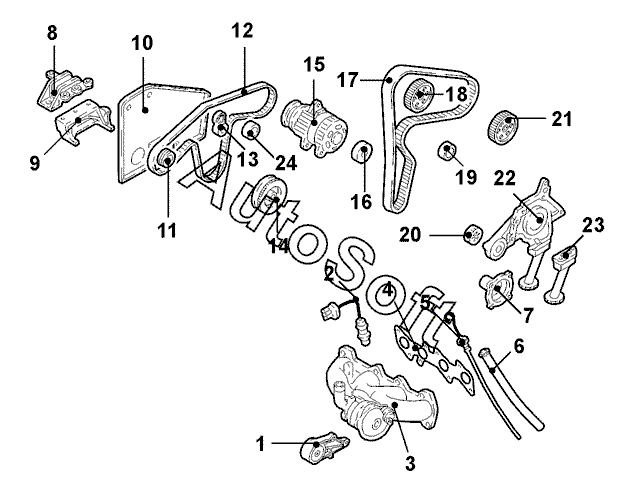 8
10
12
15
17
18
21
9
13
24
16
19
22
11
14
20
23
AutoSoft
2
4
5
7
6
1
3