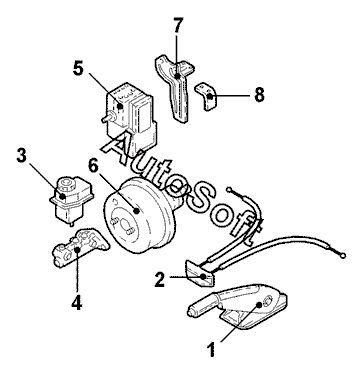 7
5
8
3
6
AutoSoft
2
4
1