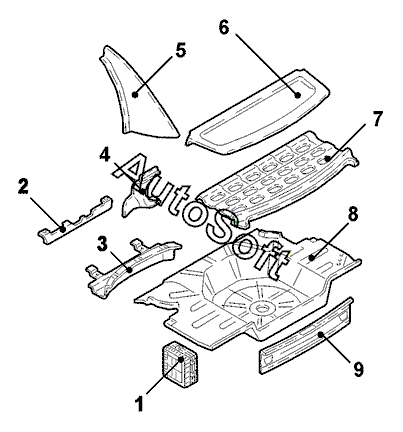 6
5
7
4
2
AutoSoft
8
3
9
1