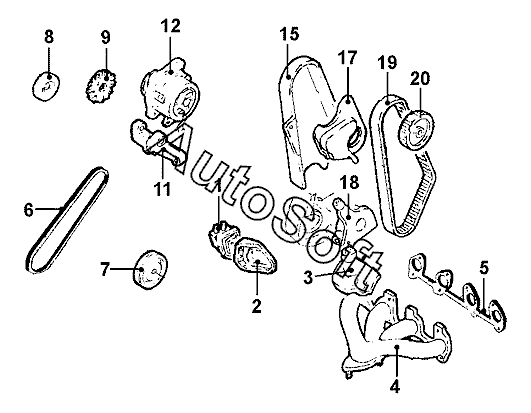 8
9
12
15
17
19
20
AutoSoft
11
18
6
1
7
2
3
5
4