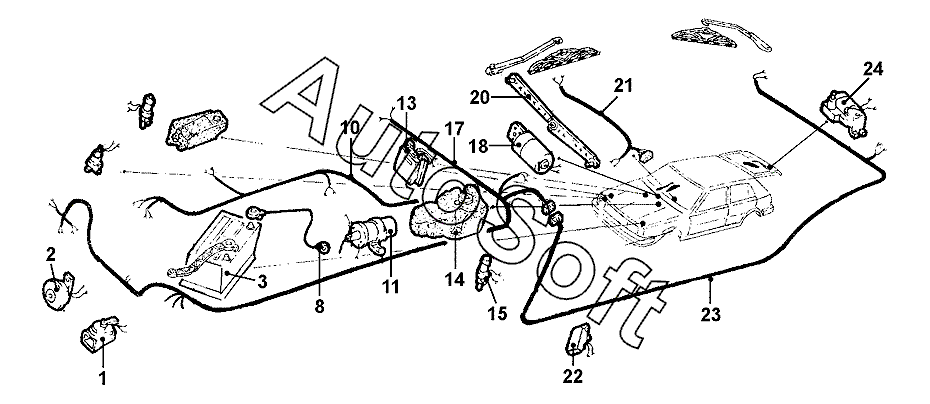 AutoSoft

24
21
20
13
10
17
18
2
3
8
11
14
15
23
1
22