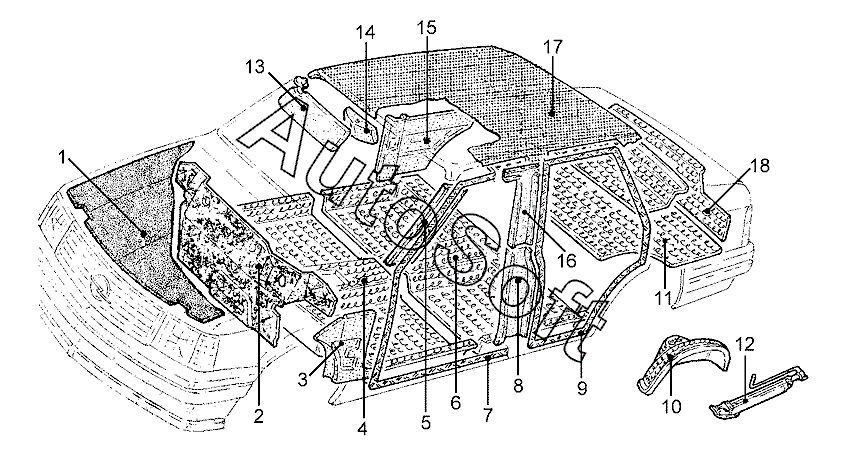 14
15
17
13
1
18
16
11
2
3
4
5
6
7
8
9
10
12
AutoSoft