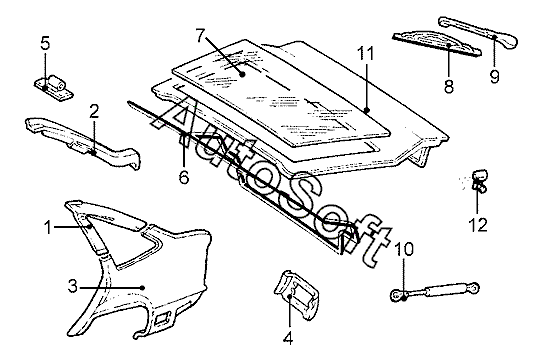 5
7
11
8
9
2
6
AutoSoft
12
1
10
3
4