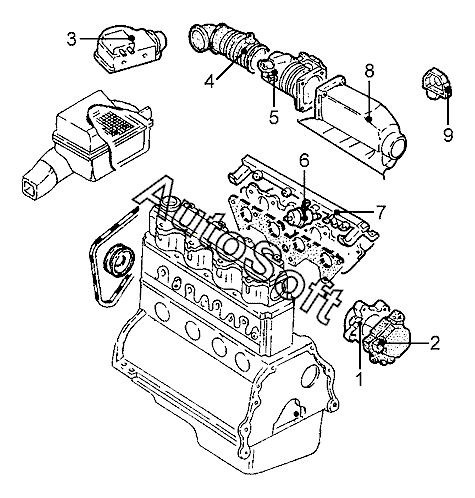 3
4
5
8
9
6
7
AutoSoft
2
1