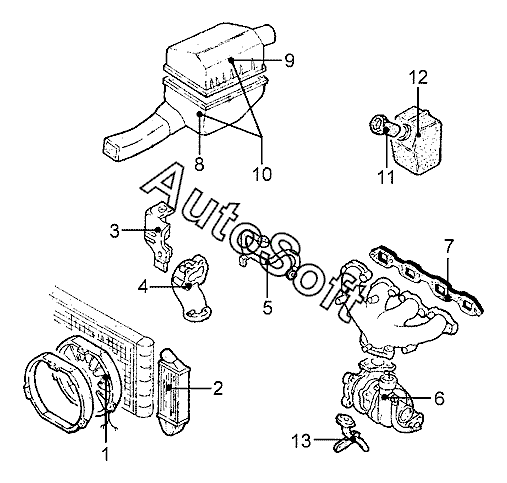 9
12
8
10
11
AutoSoft
3
7
4
5
2
6
1
13