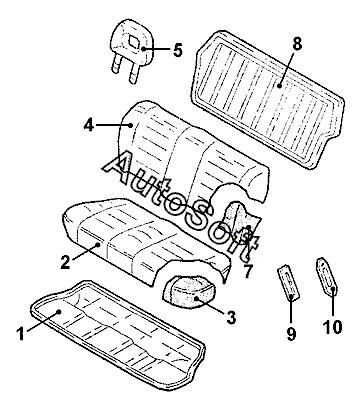 5
8
4
AutoSoft
2
7
3
1
9
10