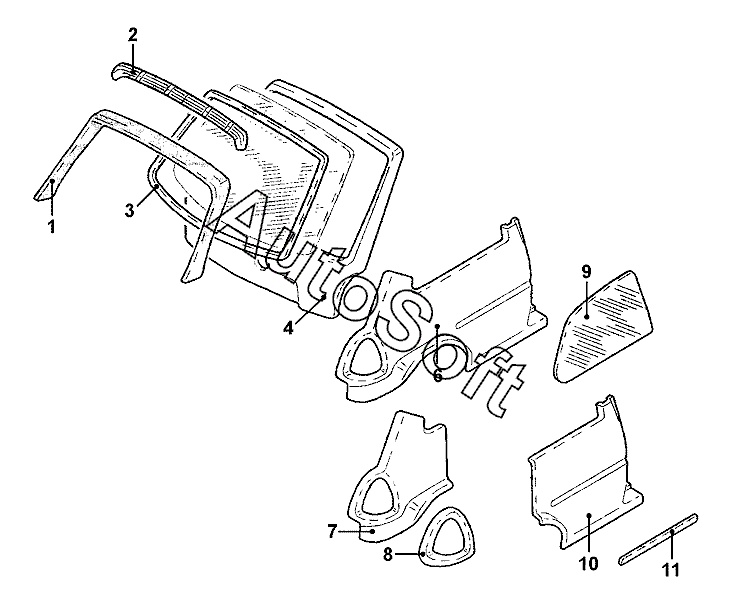 2
1
3
AutoSoft
4
6
9
7
8
10
11