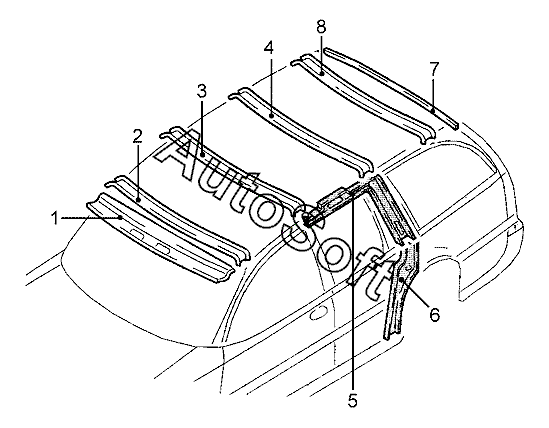 8
4
7
3
2
1
AutoSoft
6
5