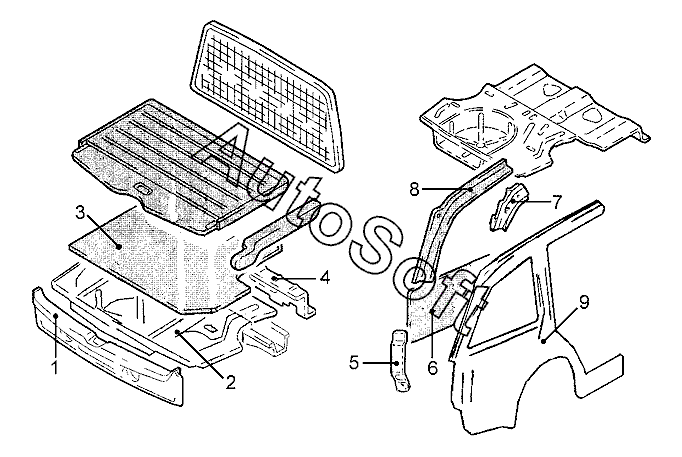 AutoSoft

3

4

1

2

8

7

9

5

6