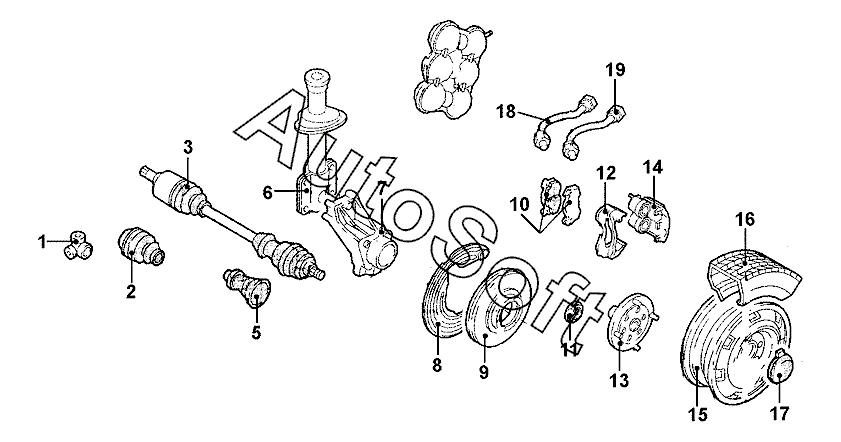 AutoSoft
1
2
3
5
6
7
8
9
10
11
12
13
14
15
16
17
18
19