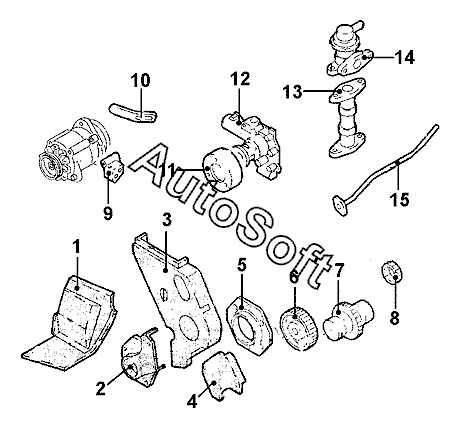 14
10
12
13
11
AutoSoft
9
15
3
1
5
6
7
8
2
4