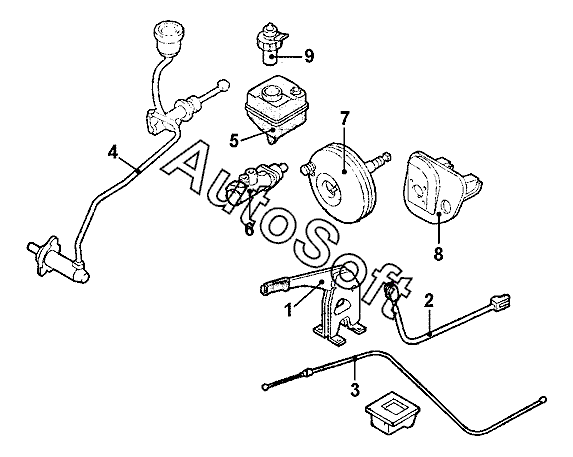 9
5
7
4
AutoSoft
6
8
1
2
3