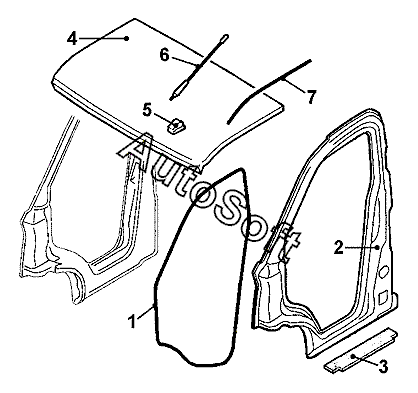 4
6
7
5
AutoSoft
2
1
3