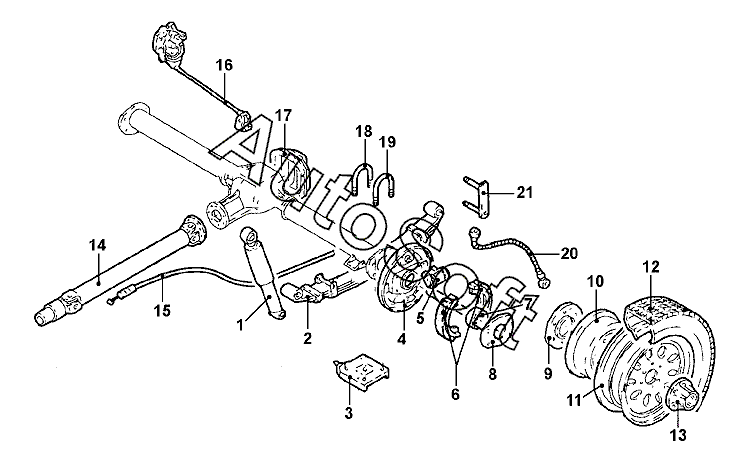 16
17
18
19
21
20
14
15
1
2
3
4
5
6
7
8
9
10
11
12
13
AutoSoft