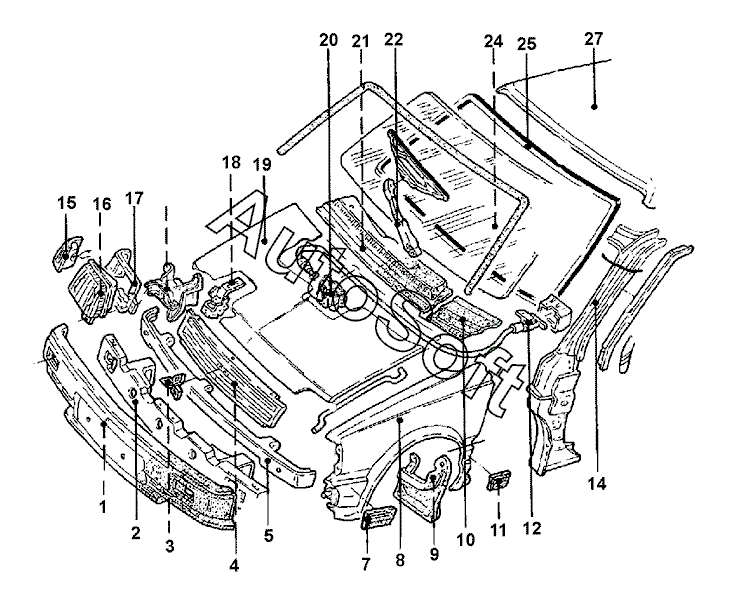 20 21 22 24 25 27

18 19

15 16 17

AutoSoft

1 2 3 4 5 7 8 9 10 11 12 14