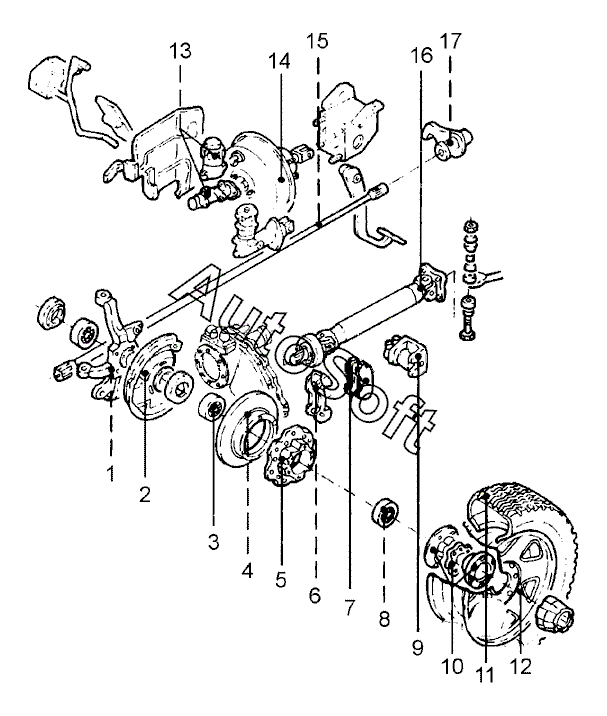 13
14
15
16
17
AutoSoft
1
2
3
4
5
6
7
8
9
10
11
12