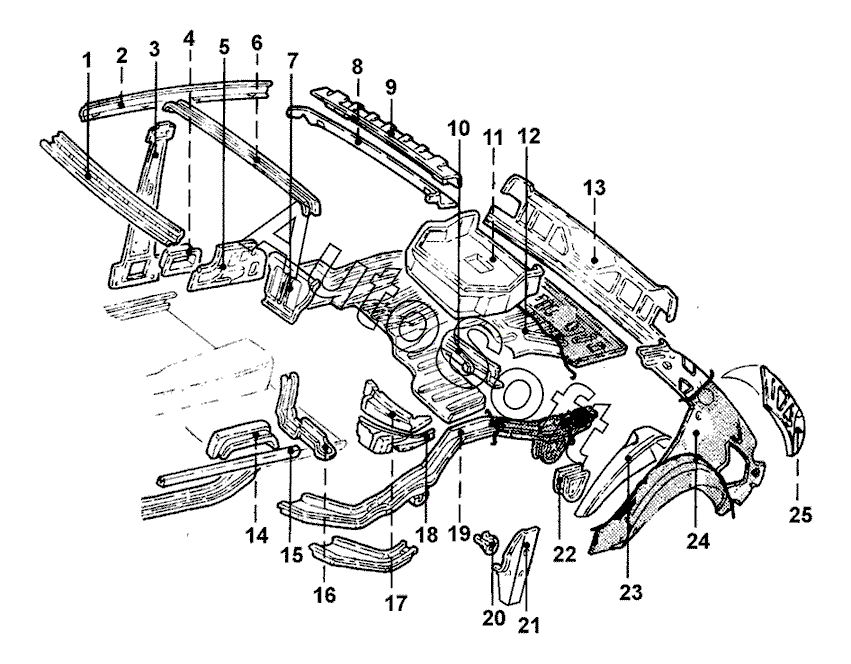 1
2
3
4
5
6
7
8
9
10
11
12
13
AutoSoft
14
15
16
17
18
19
20
21
22
23
24
25