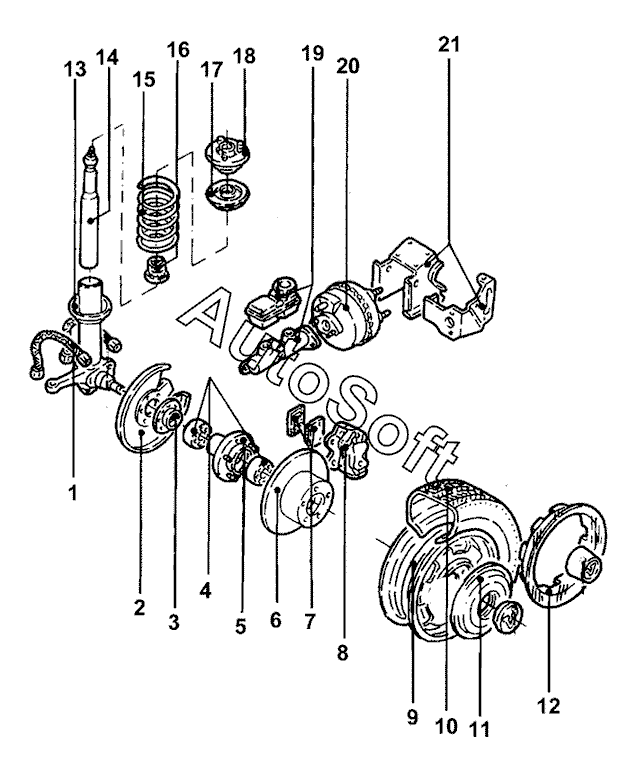 13 14 15 16 17 18 19 20 21

AutoSoft

1 2 3 4 5 6 7 8 9 10 11 12