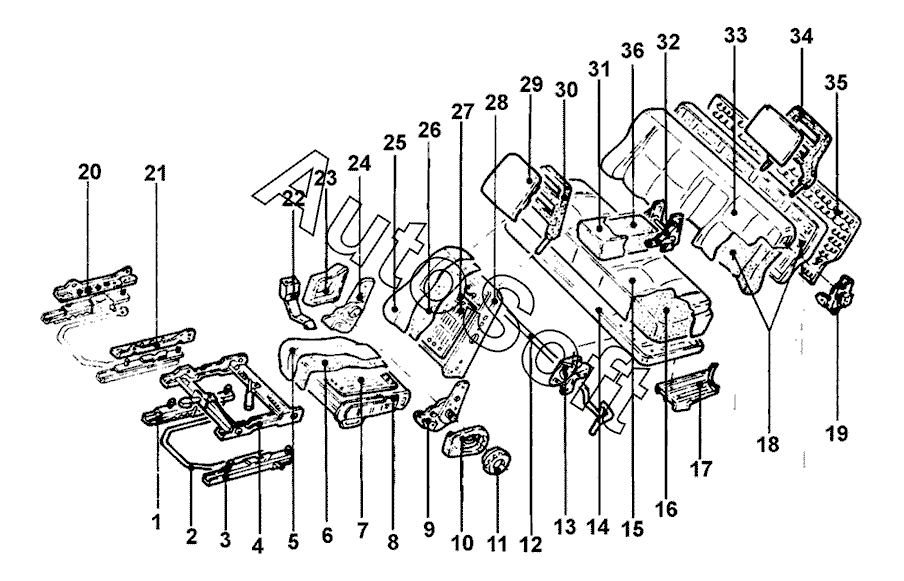 20
21
22
23
24
25
26
27
28
29
30
31
36
32
33
34
35
AutoSoft
1
2
3
4
5
6
7
8
9
10
11
12
13
14
15
16
17
18
19