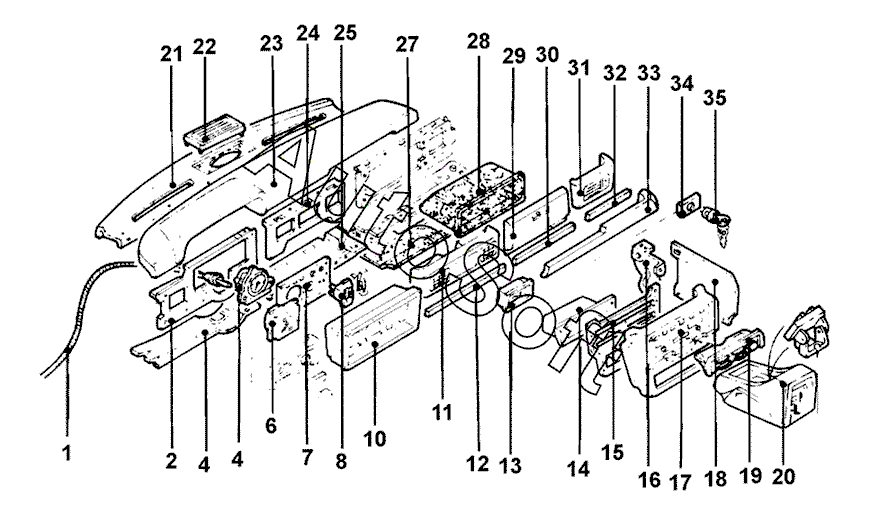 21 22 23 24 25 27 28 29 30 31 32 33 34 35

1 2 4 4 6 7 8 10 11 12 13 14 15 16 17 18 19 20