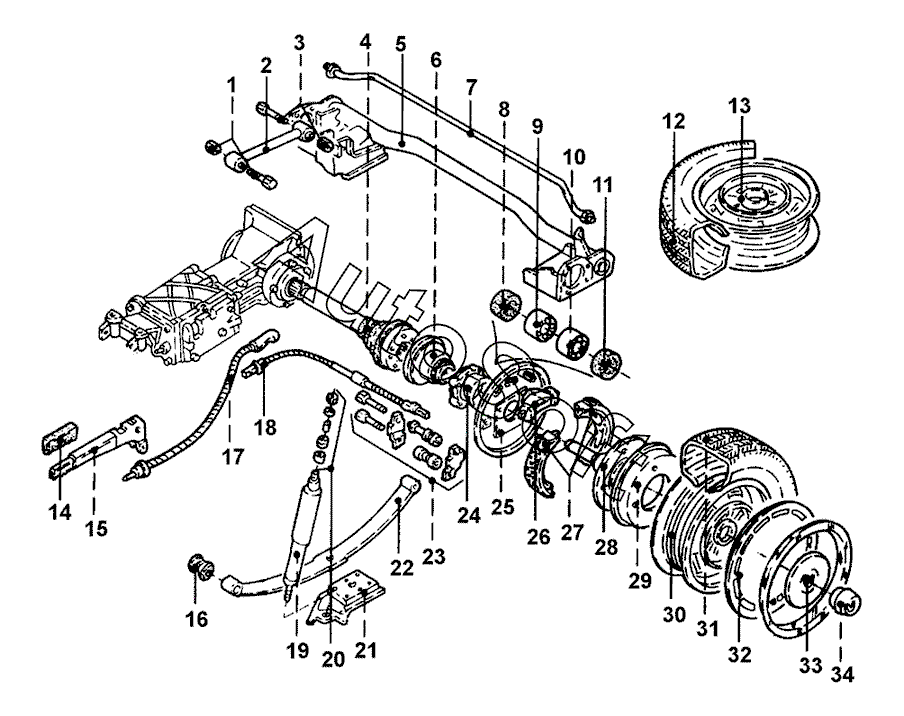 1 2 3 4 5 6 7 8 9 10 11 12 13 14 15 16 17 18 19 20 21 22 23 24 25 26 27 28 29 30 31 32 33 34