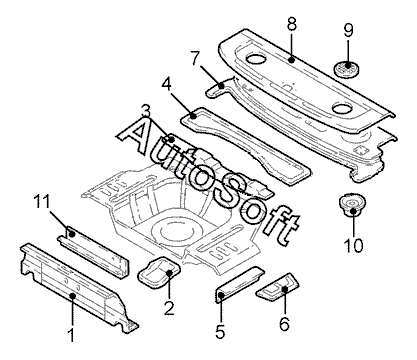 8
9
7
4
3
AutoSoft
11
10
2
1
5
6