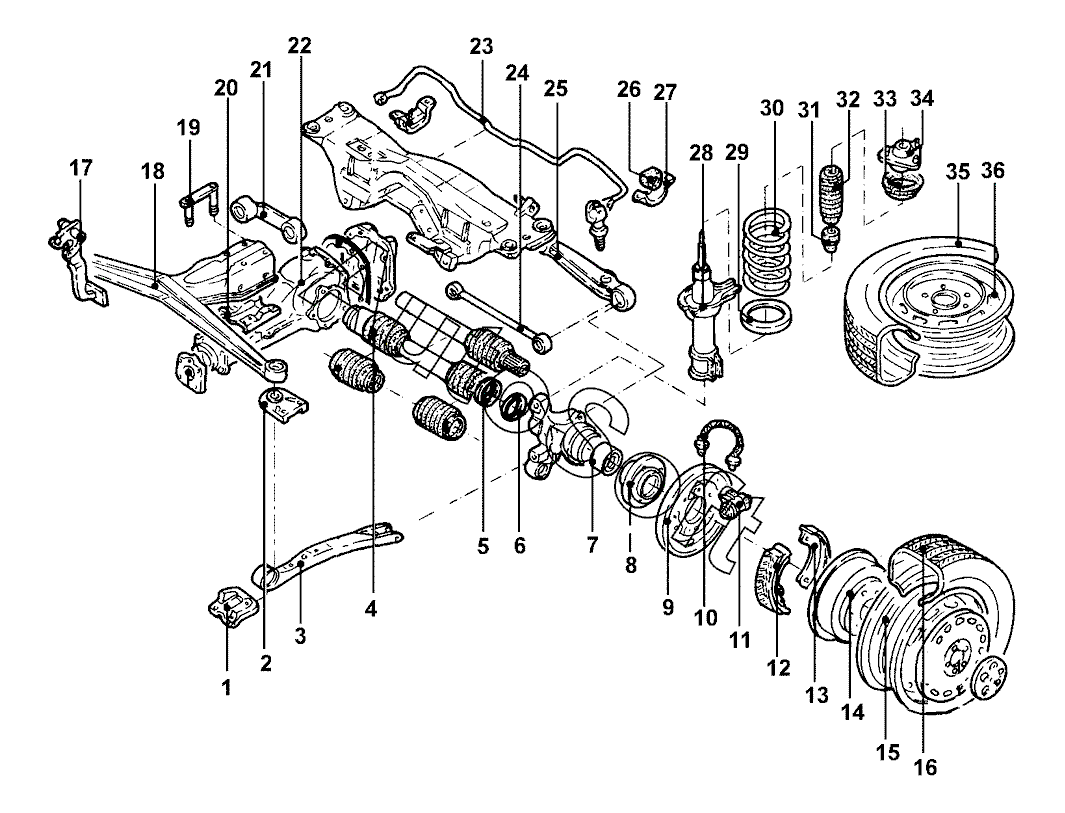 17
18
19
20
21
22
23
24
25
26
27
28
29
30
31
32
33
34
35
36
1
2
3
4
5
6
7
8
9
10
11
12
13
14
15
16