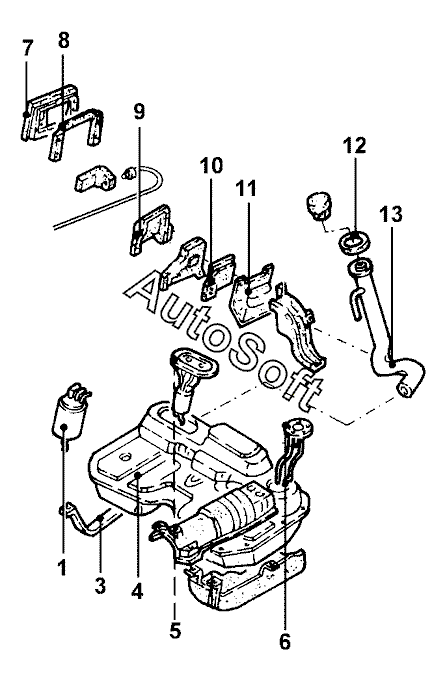 7
8
9
10
11
12
13
AutoSoft
1
3
4
5
6