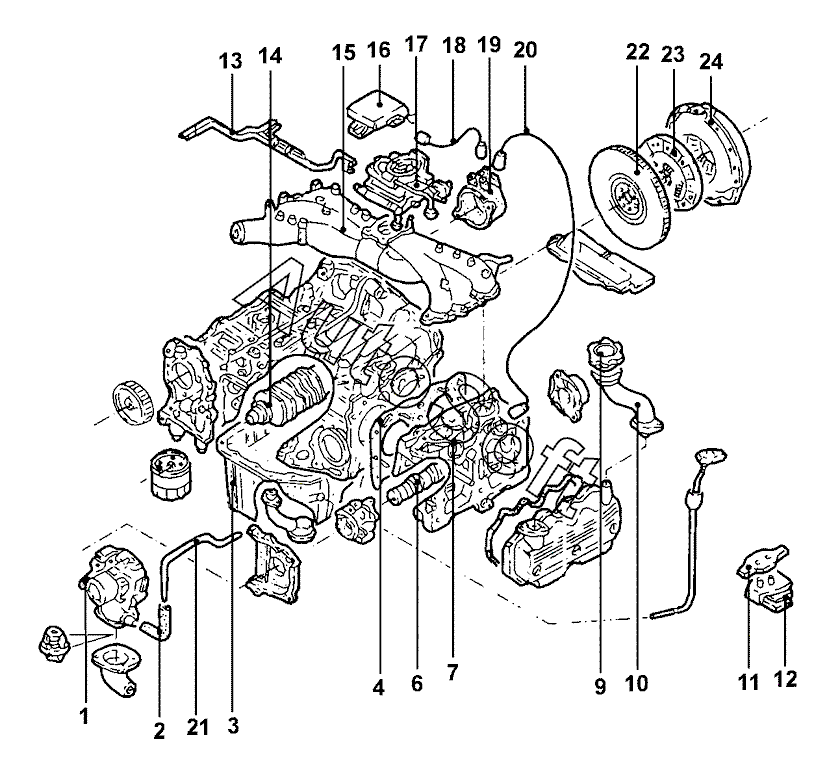 13 14 15 16 17 18 19 20 22 23 24

1 2 21 3 4 6 7 9 10 11 12