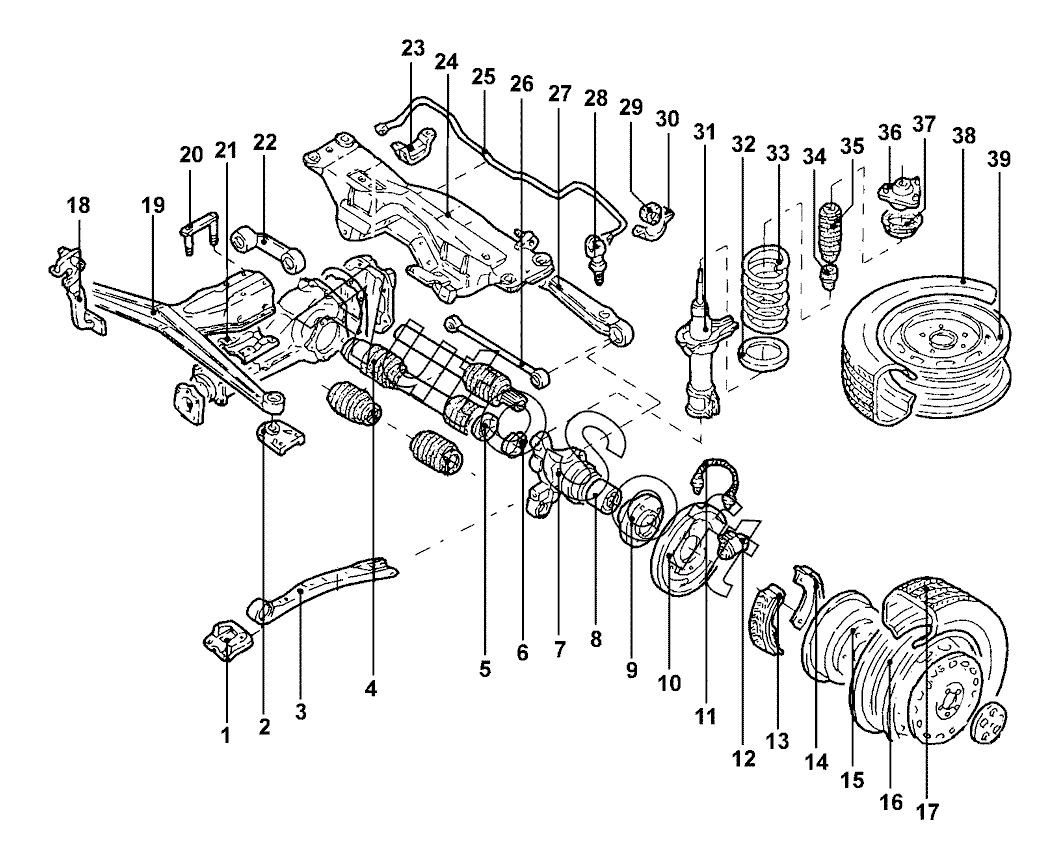 23
24
25
26
27
28
29
30
31
32
33
34
35
36
37
38
39
20
21
22
18
19
1
2
3
4
5
6
7
8
9
10
11
12
13
14
15
16
17