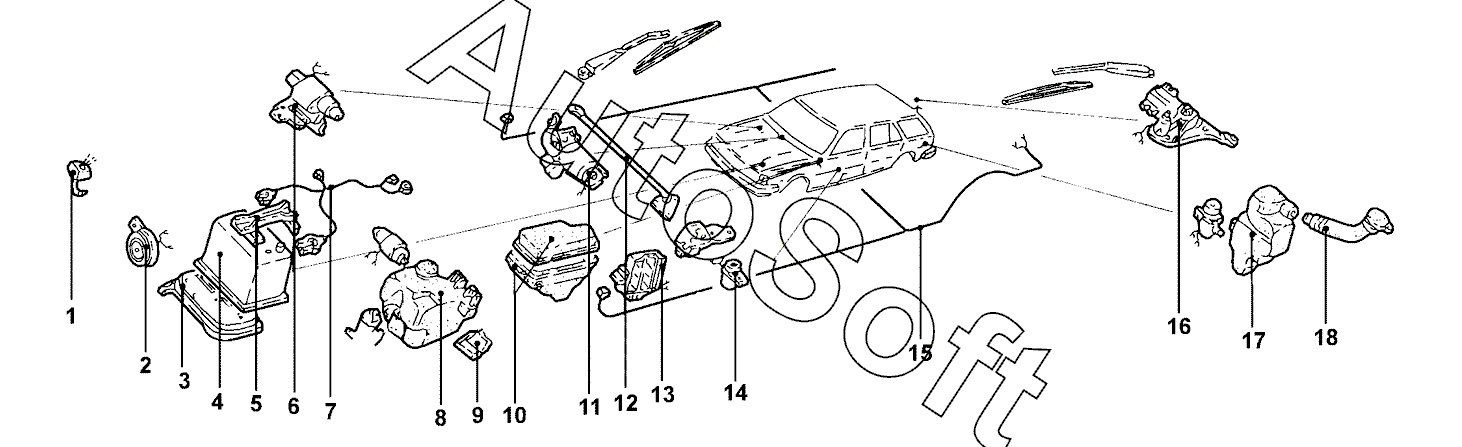 AutoSoft

1
2
3
4
5
6
7
8
9
10
11
12
13
14
15
16
17
18