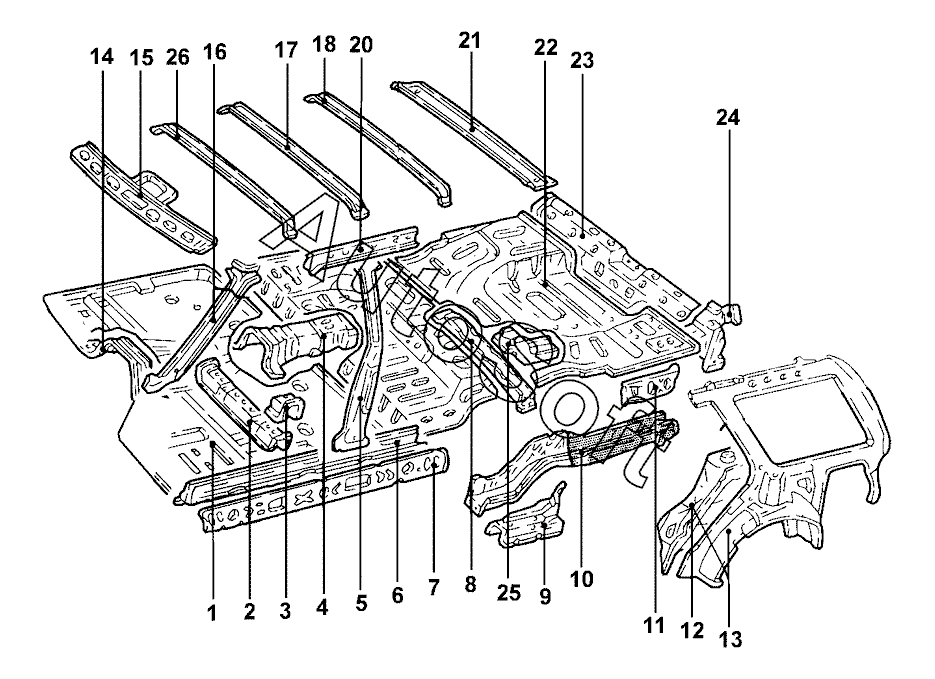 14 15 26 16 17 18 20 21 22 23 24

1 2 3 4 5 6 7 8 25 9 10 11 12 13