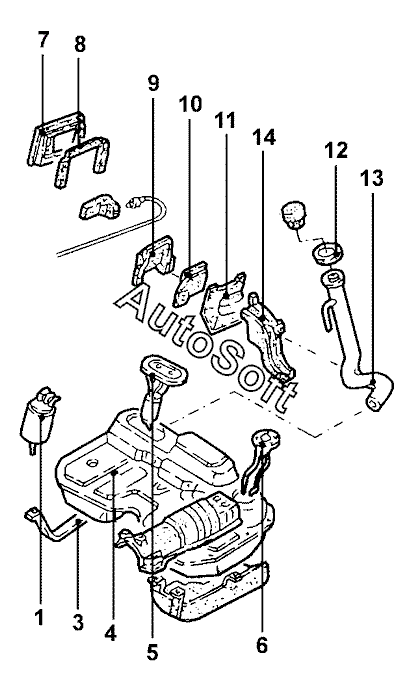 7
8
9
10
11
14
12
13
AutoSoft
1
3
4
5
6