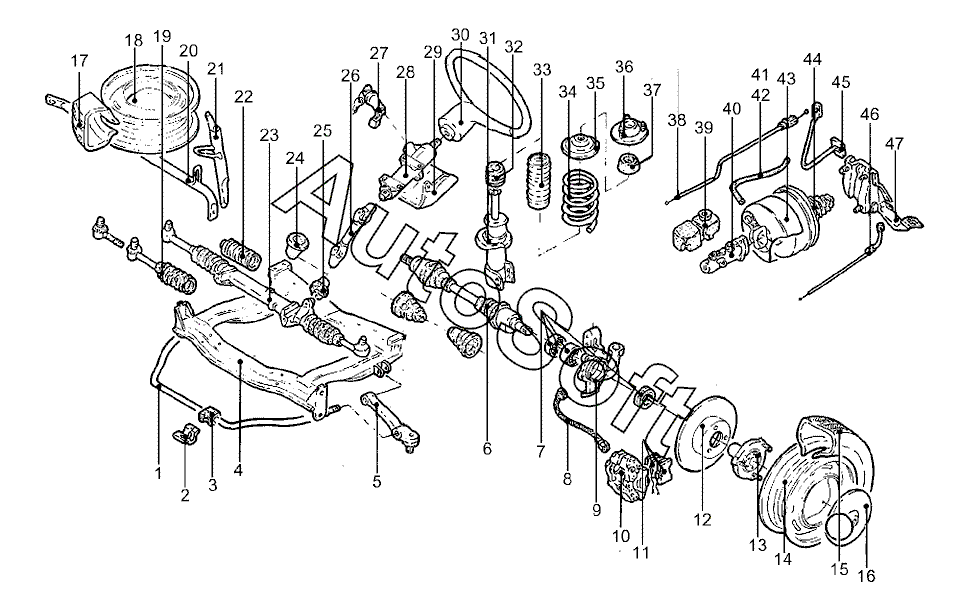 17
18
19
20
21
22
23
24
25
26
27
28
29
30
31
32
33
34
35
36
37
38
39
40
41
42
43
44
45
46
47
AutoSoft
1
2
3
4
5
6
7
8
9
10
11
12
13
14
15
16