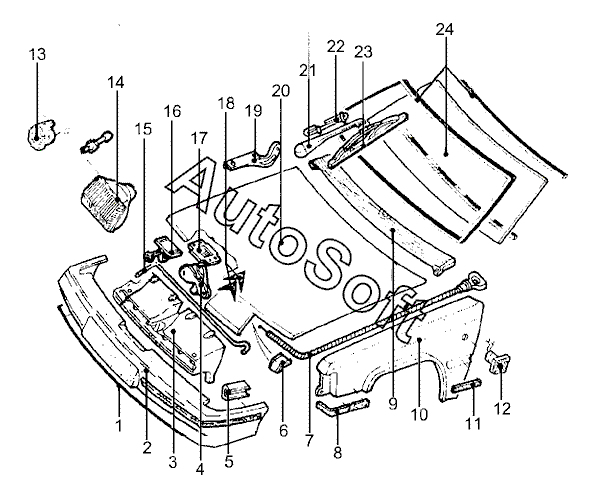 13
14
15
16
17
18
19
20
21
22
23
24
AutoSoft
1
2
3
4
5
6
7
8
9
10
11
12