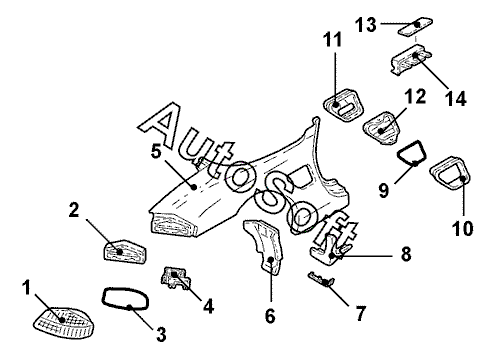 13
11
14
12
AutoSoft
5
9
10
2
8
1
4
6
7
3