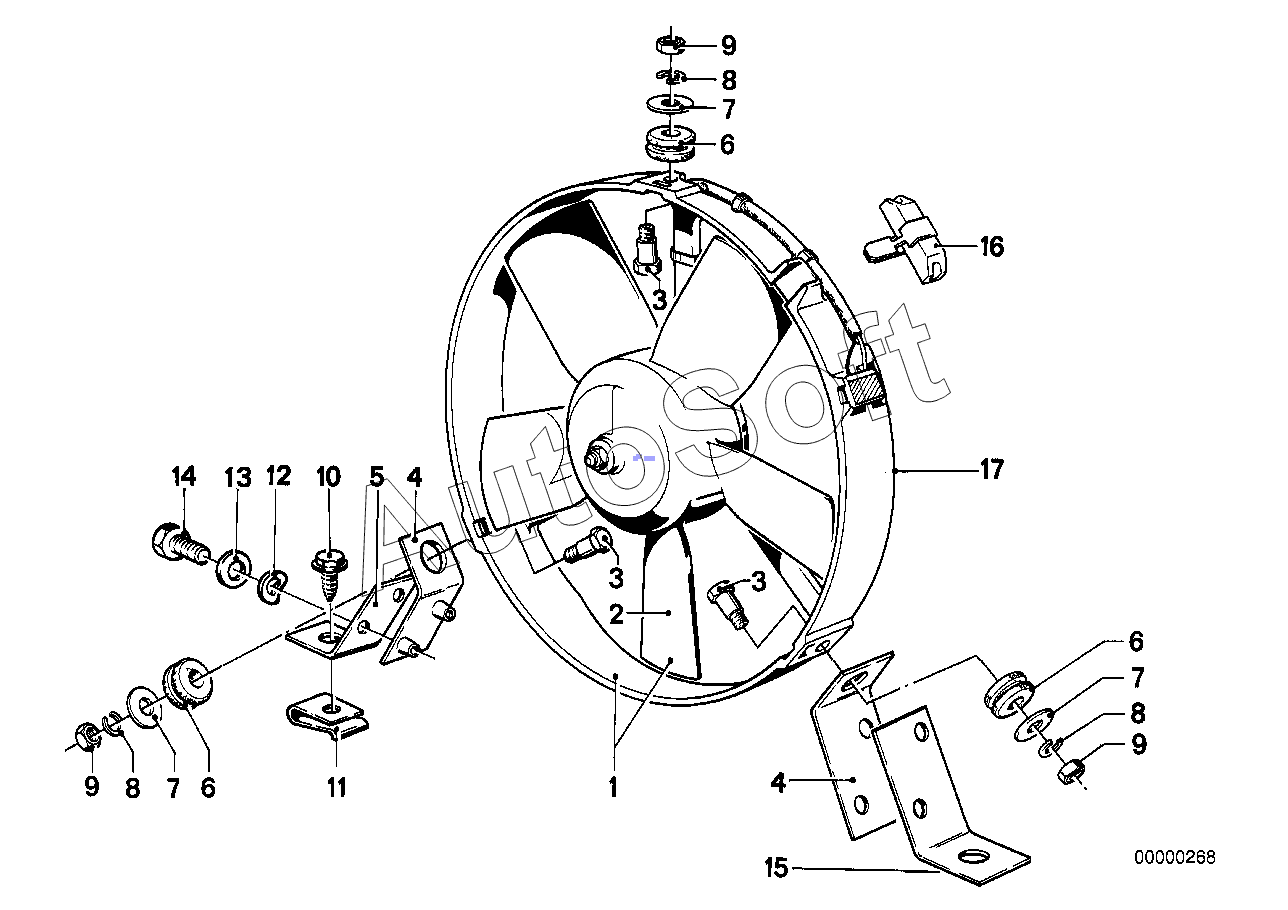 9
8
7
6
16
3
AutoSoft
17
14 13 12 10 5 4
3
3
2
6
7
8
9
9 8 7 6
11
1
4
15
00000268