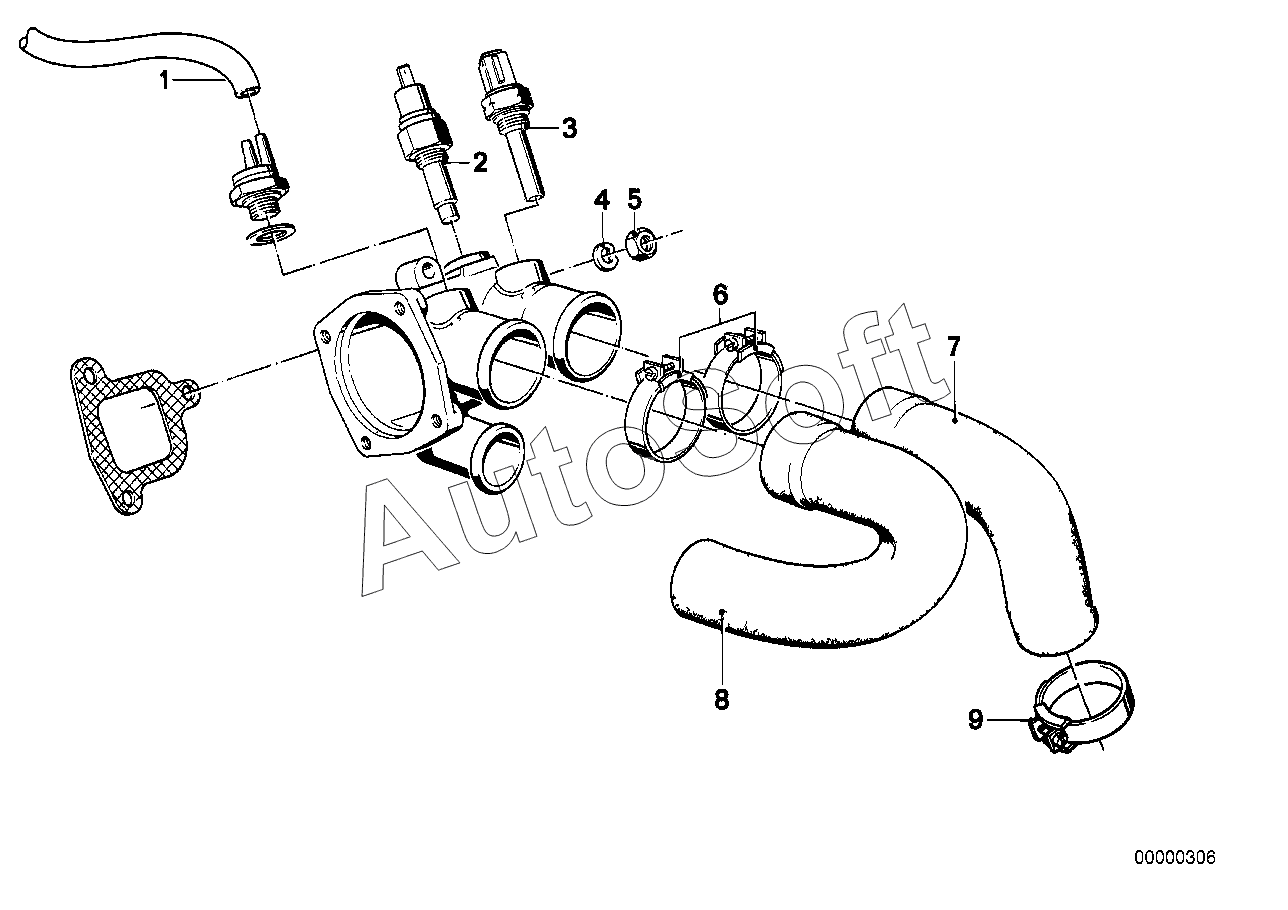 1
2
3
4
5
6
7
8
9
AutoSoft
00000306