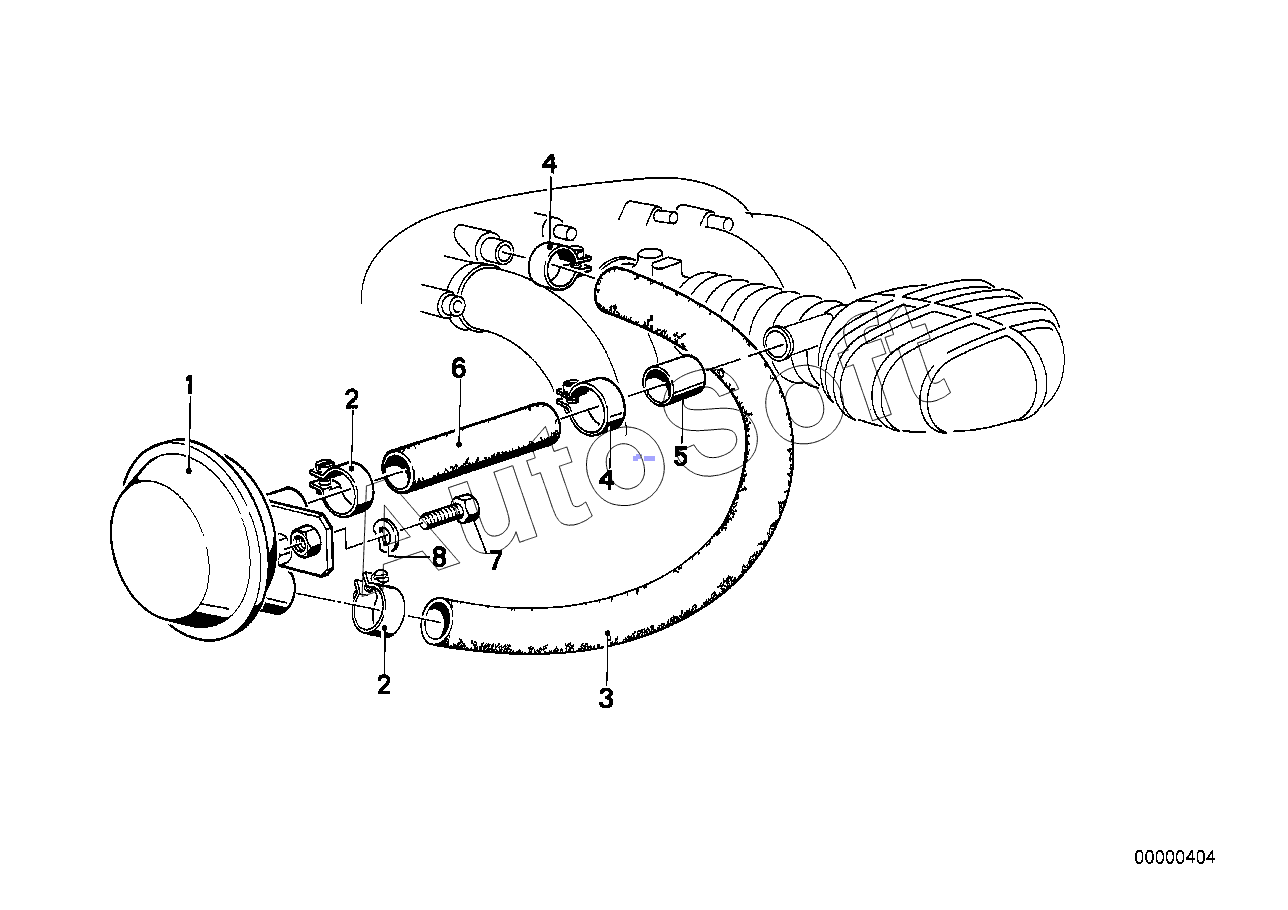 4
1
2
6
4
5
8
7
2
3
AutoSoft
00000404